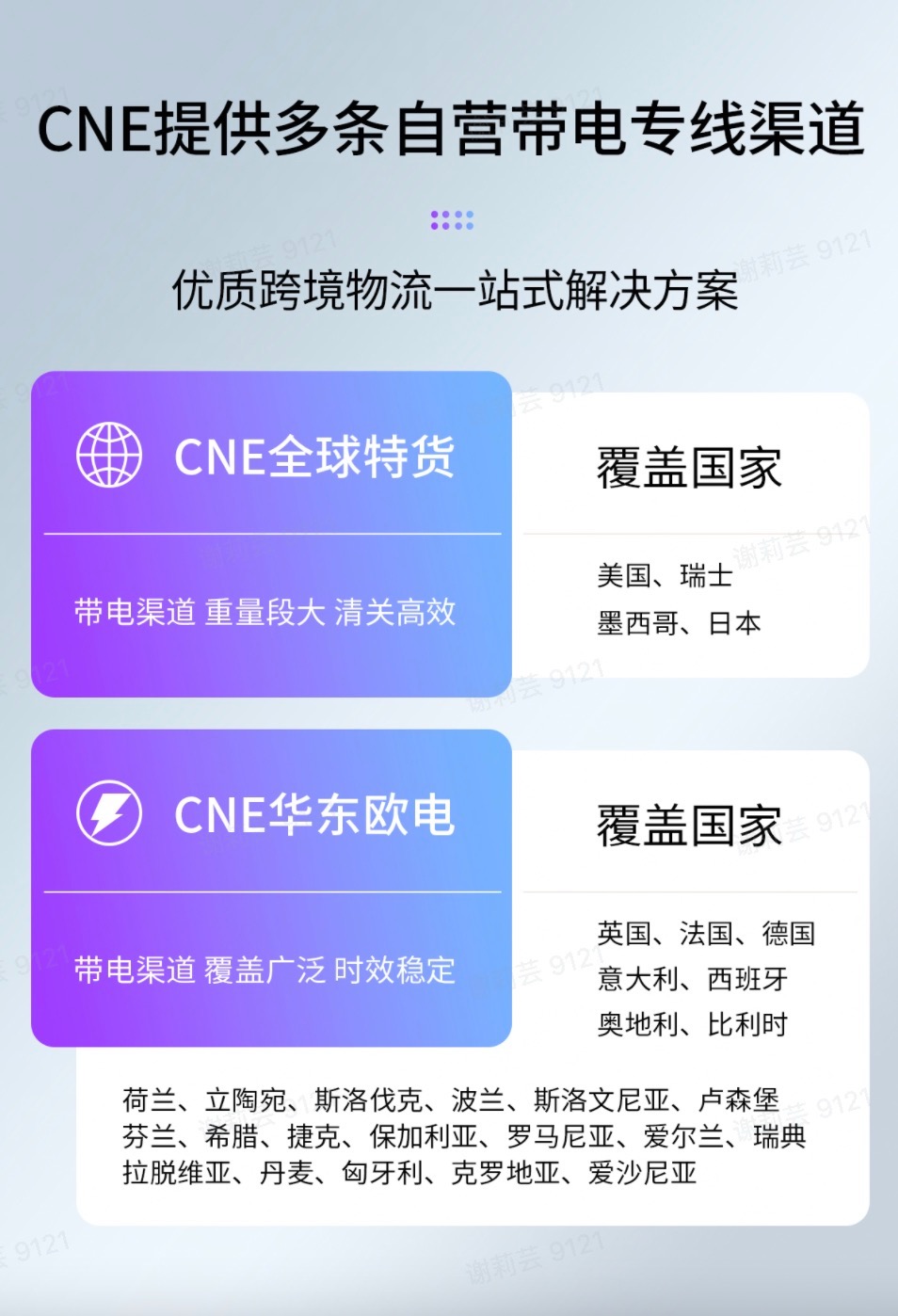 CNE提供多条自营带电专线渠道

优质跨境物流一站式解决方案

CNE全球特货

带电渠道 重量段大 清关高效

覆盖国家

美国、瑞士
墨西哥、日本

CNE华东欧电

带电渠道 覆盖广泛 时效稳定

覆盖国家

英国、法国、德国
意大利、西班牙
奥地利、比利时

荷兰、立陶宛、斯洛伐克、波兰、斯洛文尼亚、卢森堡
芬兰、希腊、捷克、保加利亚、罗马尼亚、爱尔兰、瑞典
拉脱维亚、丹麦、匈牙利、克罗地亚、爱沙尼亚

谢莉芸 9121